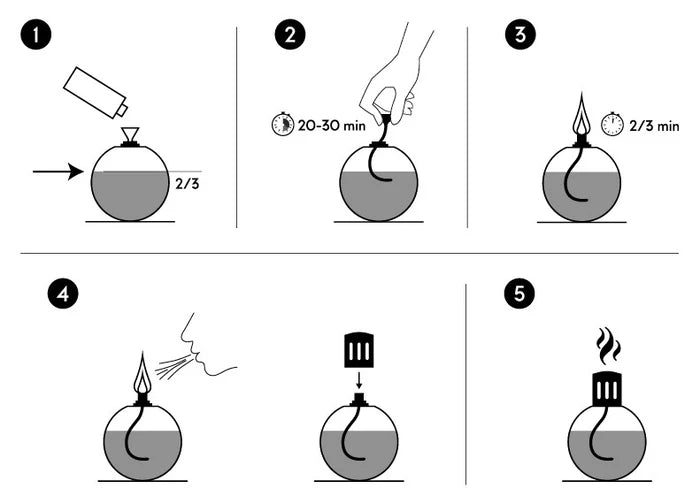 1

2/3

2

20-30 min

3

2/3 min

4

5